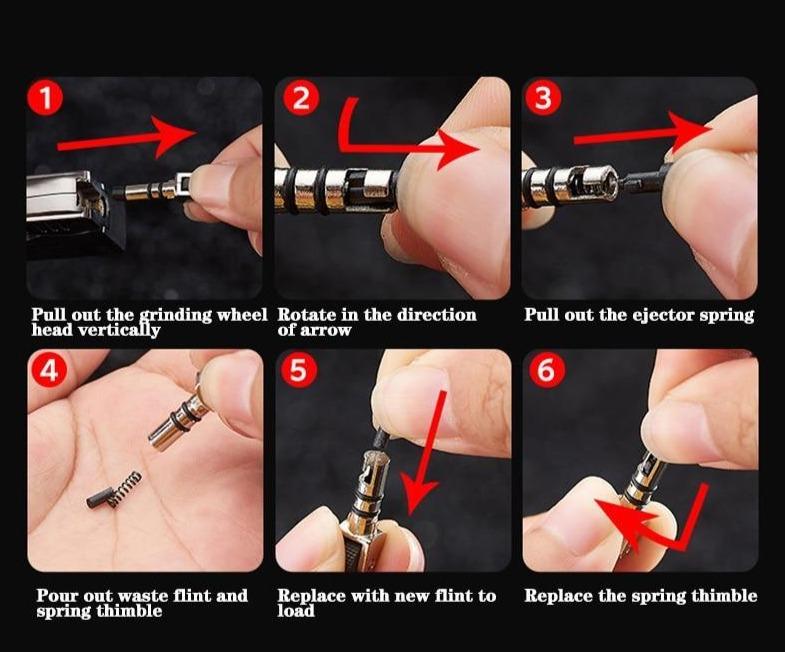 1
Pull out the grinding wheel head vertically

2
Rotate in the direction of arrow

3
Pull out the ejector spring

4
Pour out waste flint and spring thimble

5
Replace with new flint to load

6
Replace the spring thimble