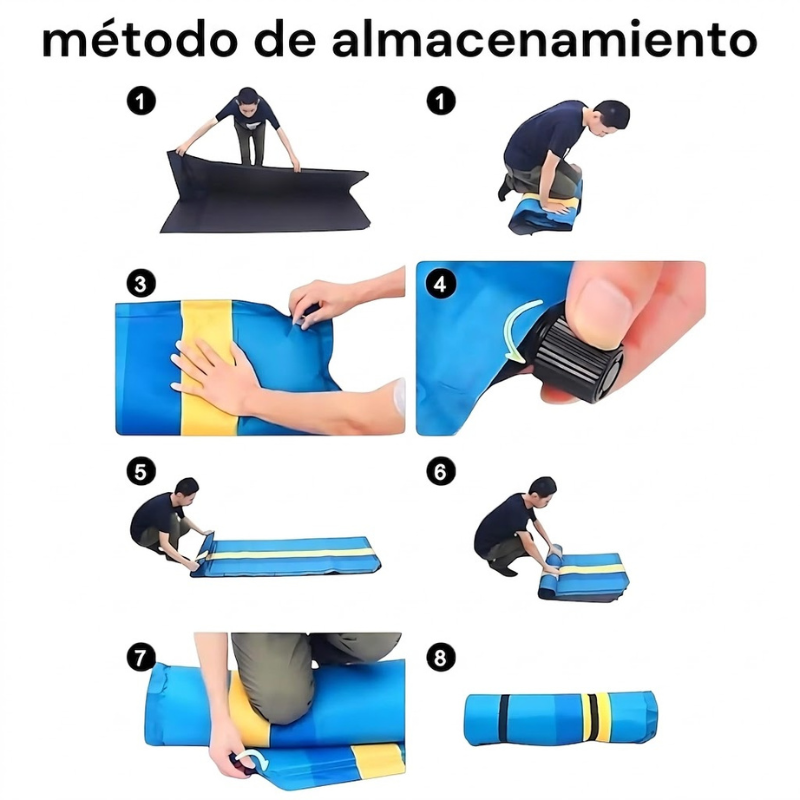 método de almacenamiento

1

1

3

4

5

6

7

8